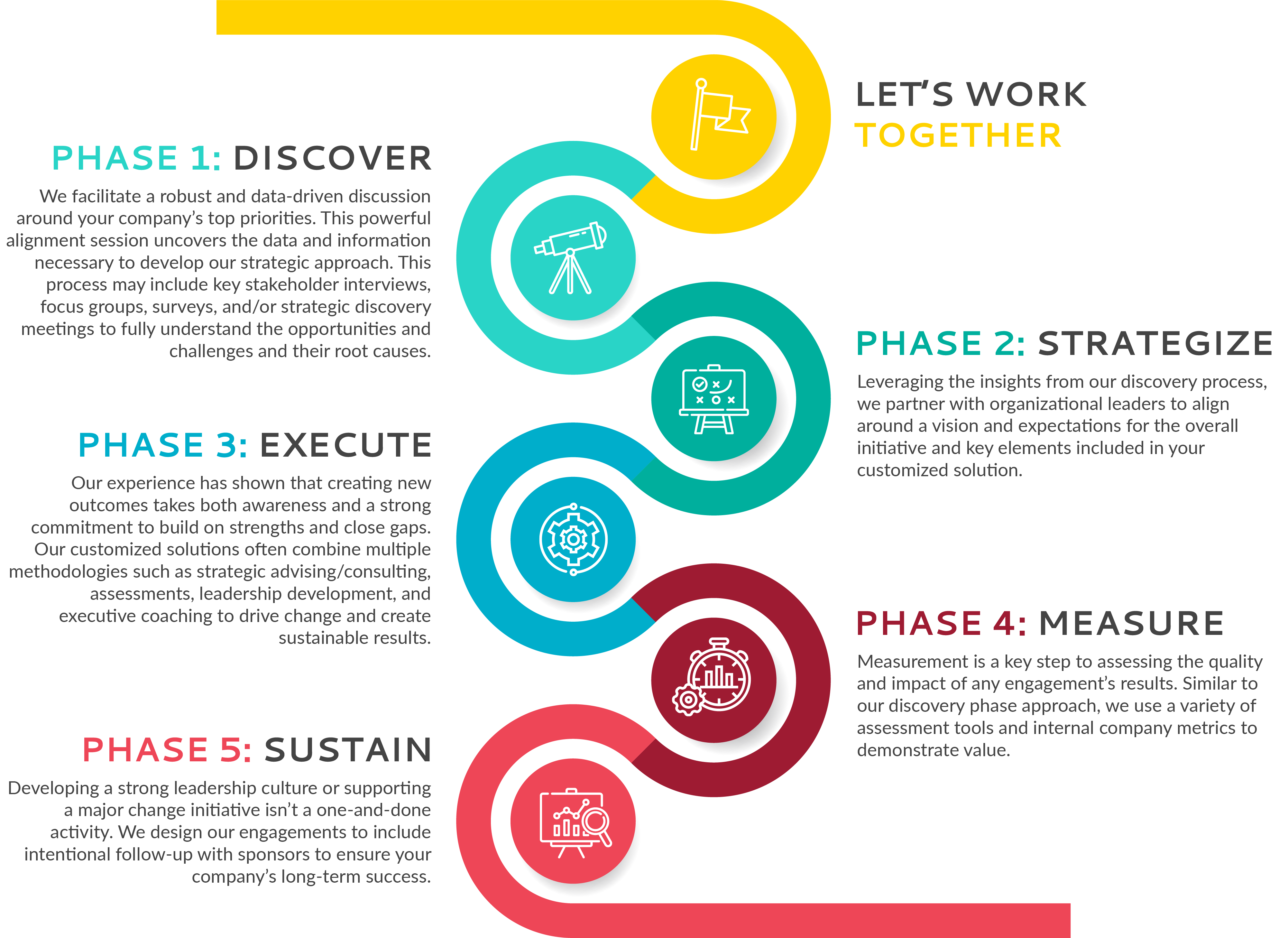 LET'S WORK
TOGETHER

PHASE 1: DISCOVER

We facilitate a robust and data-driven discussion around your company's top priorities. This powerful alignment session uncovers the data and information necessary to develop our strategic approach. This process may include key stakeholder interviews, focus groups, surveys, and/or strategic discovery meetings to fully understand the opportunities and challenges and their root causes.

PHASE 2: STRATEGIZE

Leveraging the insights from our discovery process, we partner with organizational leaders to align around a vision and expectations for the overall initiative and key elements included in your customized solution.

PHASE 3: EXECUTE

Our experience has shown that creating new outcomes takes both awareness and a strong commitment to build on strengths and close gaps. Our customized solutions often combine multiple methodologies such as strategic advising/consulting, assessments, leadership development, and executive coaching to drive change and create sustainable results.

PHASE 4: MEASURE

Measurement is a key step to assessing the quality and impact of any engagement's results. Similar to our discovery phase approach, we use a variety of assessment tools and internal company metrics to demonstrate value.

PHASE 5: SUSTAIN

Developing a strong leadership culture or supporting a major change initiative isn't a one-and-done activity. We design our engagements to include intentional follow-up with sponsors to ensure your company's long-term success.